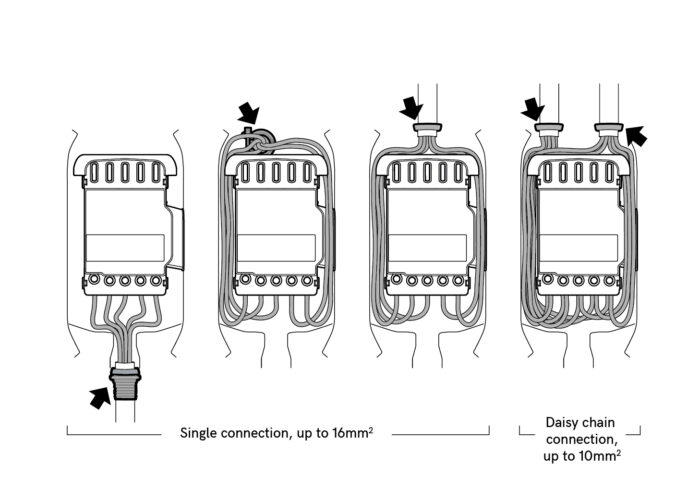 Single connection, up to 16mm$^2$

Daisy chain connection, up to 10mm$^2$