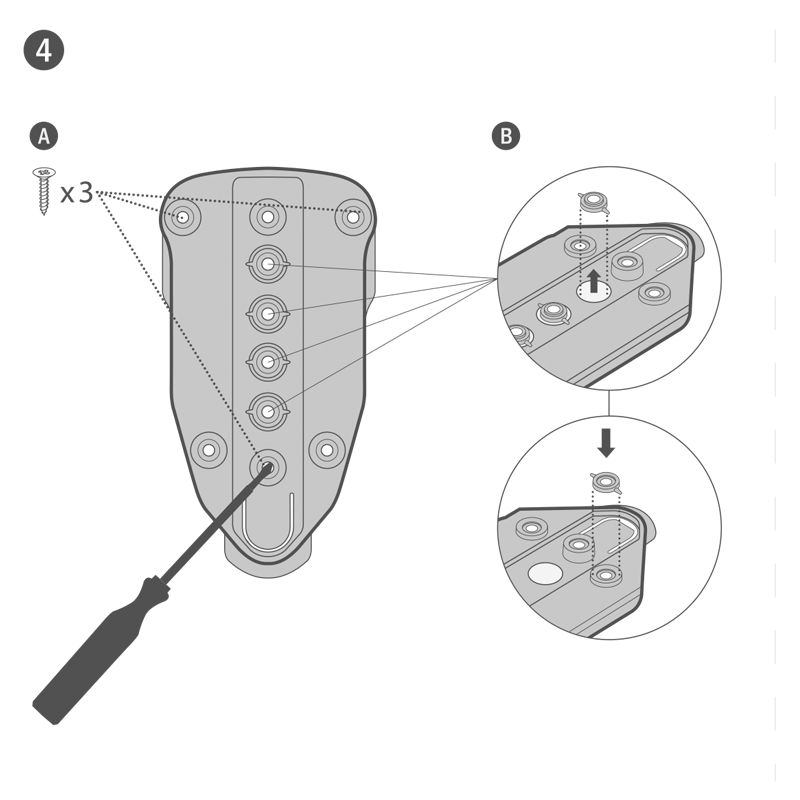 4

A

x3

B