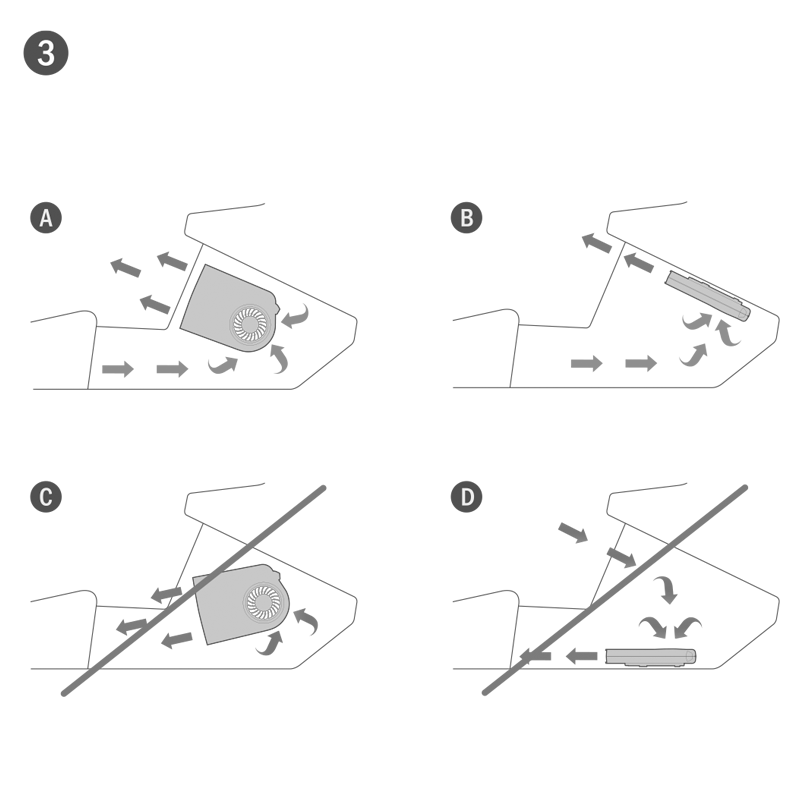 3

A

B

C

D