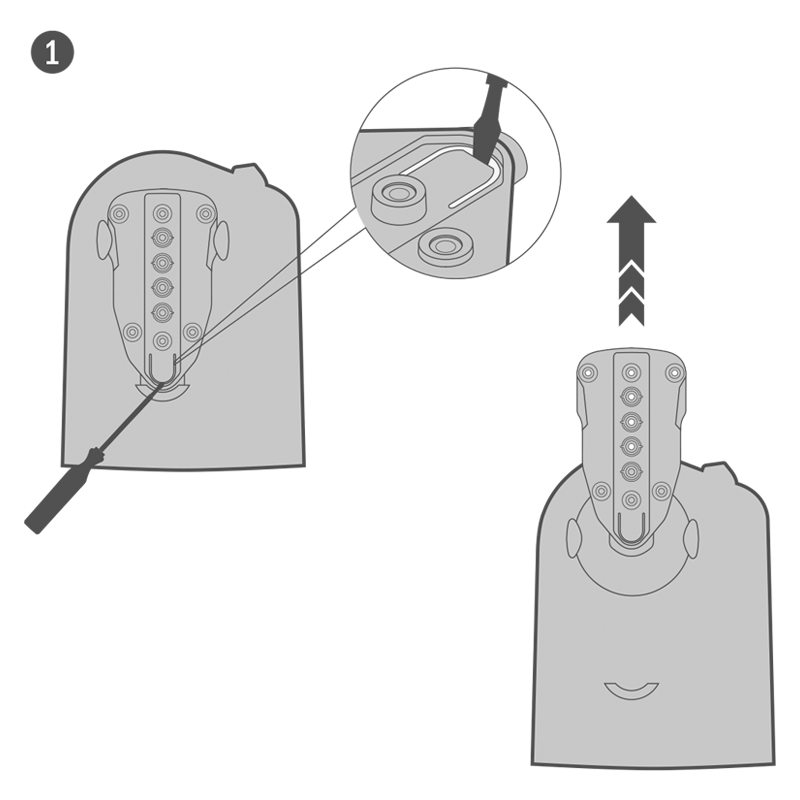 1